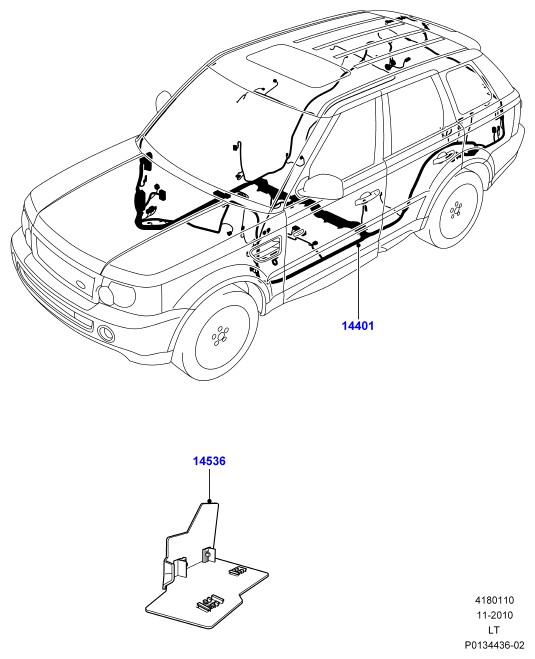 14401

14536

4180110
11-2010
LT
P0134436-02