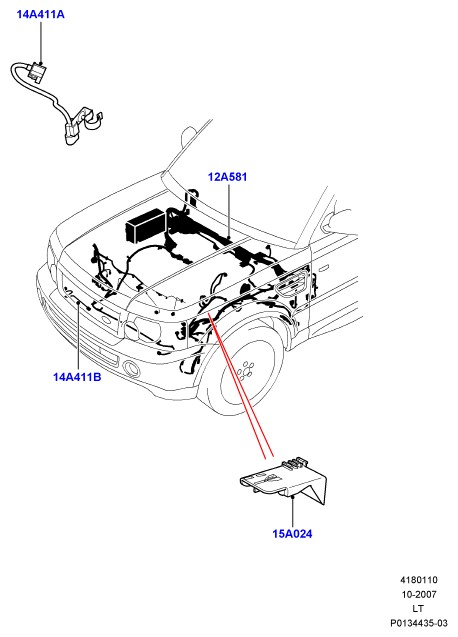 14A411A

12A581

14A411B

15A024

4180110
10-2007
LT
P0134435-03