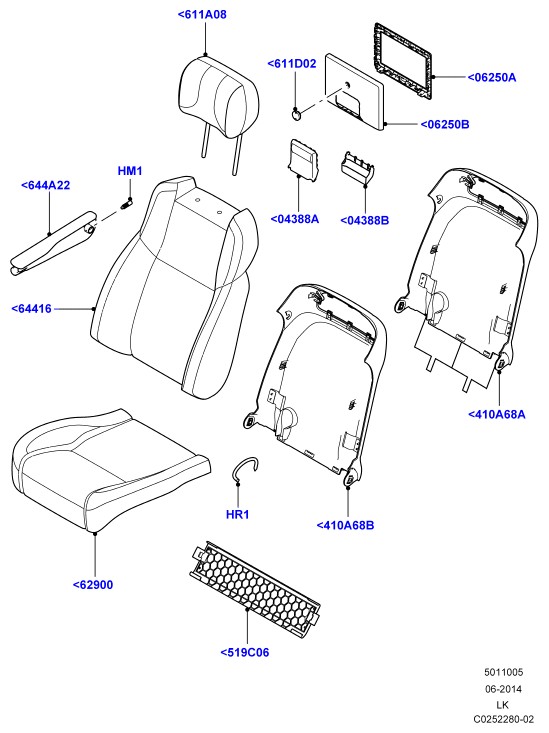 <611A08

<611D02

<06250A

<06250B

HM1

<644A22

<04388A

<04388B

<64416

<410A68A

HR1

<410A68B

<62900

<519C06

5011005
06-2014
LK
C0252280-02