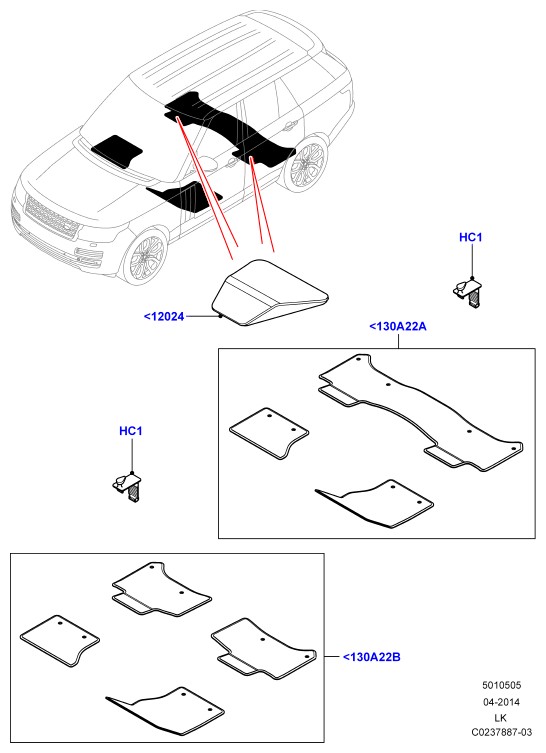 HC1

<12024

<130A22A

HC1

<130A22B

5010505
04-2014
LK
C0237887-03