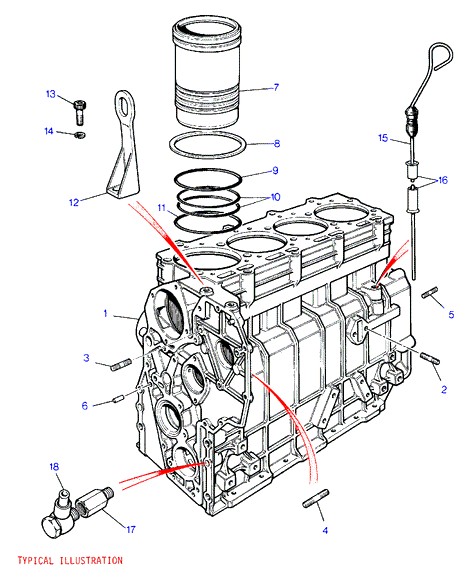 13
14
12
7
8
9
10
11
15
16
1
3
6
5
2
18
17
4
TYPICAL ILLUSTRATION