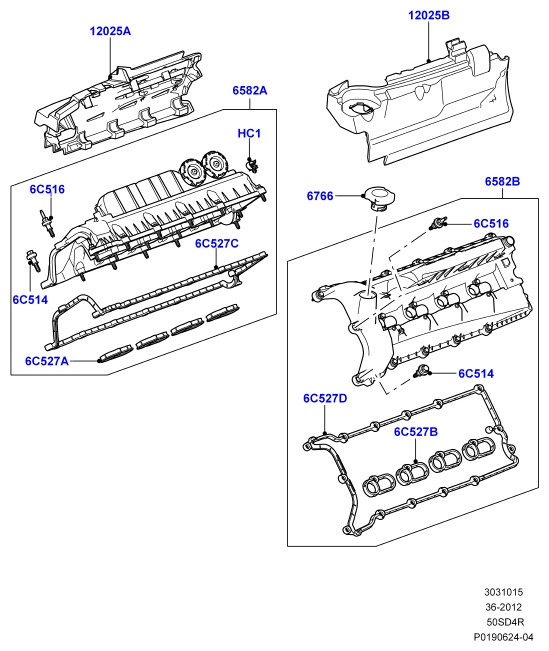 12025A
12025B
6582A
HC1
6C516
6C527C
6C514
6C527A
6766
6582B
6C516
6C514
6C527D
6C527B

3031015
36-2012
50SD4R
P0190624-04