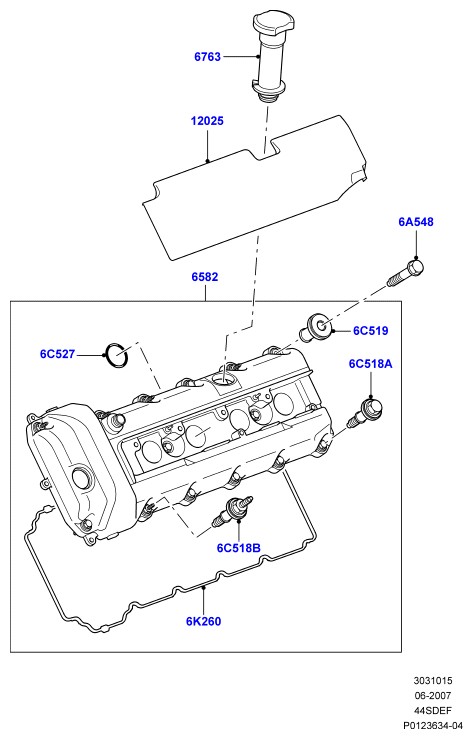 6763

12025

6A548

6582

6C519

6C527

6C518A

6C518B

6K260

3031015
06-2007
44SDEF
P0123634-04