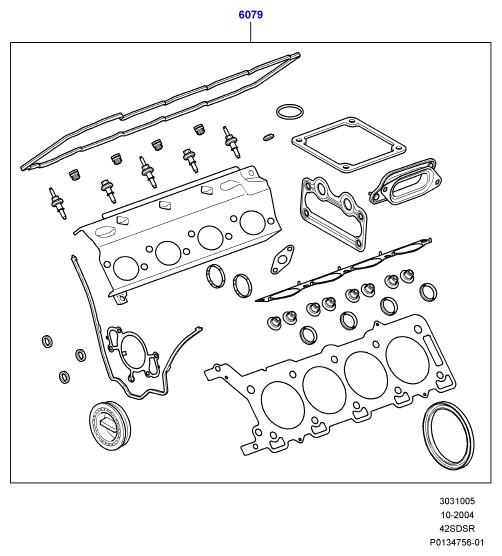 6079

3031005
10-2004
42SDSR
P0134756-01