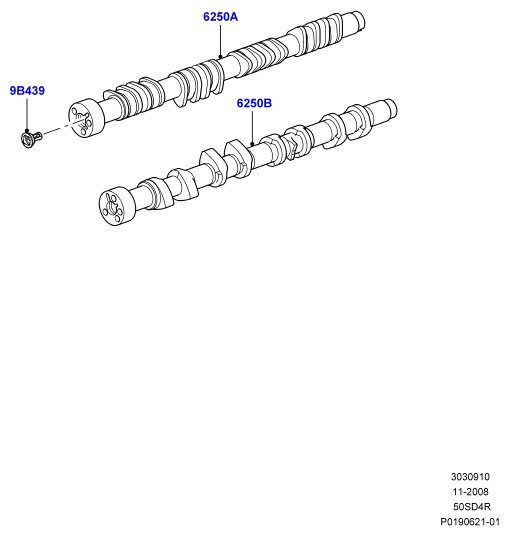 6250A

9B439

6250B

3030910
11-2008
50SD4R
P0190621-01