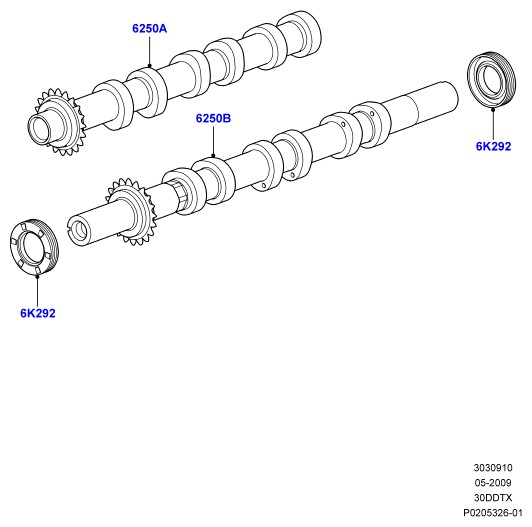 6250A

6250B

6K292

6K292

3030910
05-2009
30DDTX
P0205326-01