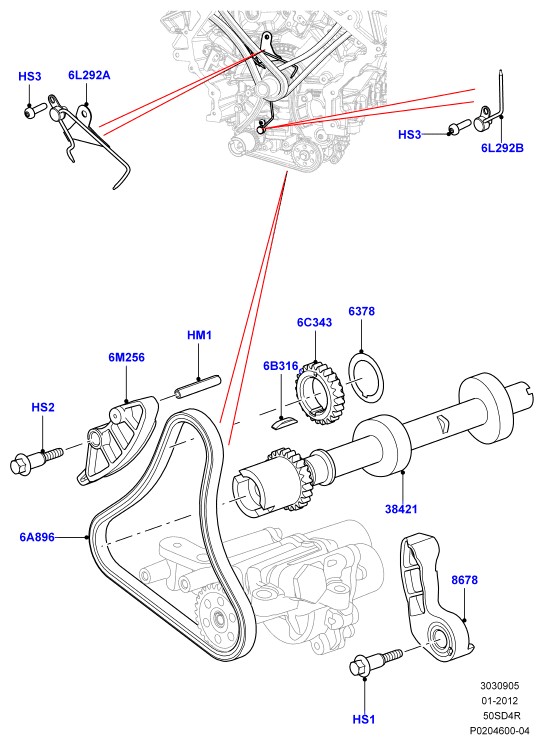 HS3
6L292A
HS3
6L292B
6C343
6378
HM1
6M256
6B316
HS2
38421
6A896
8678
HS1
3030905
01-2012
50SD4R
P0204600-04