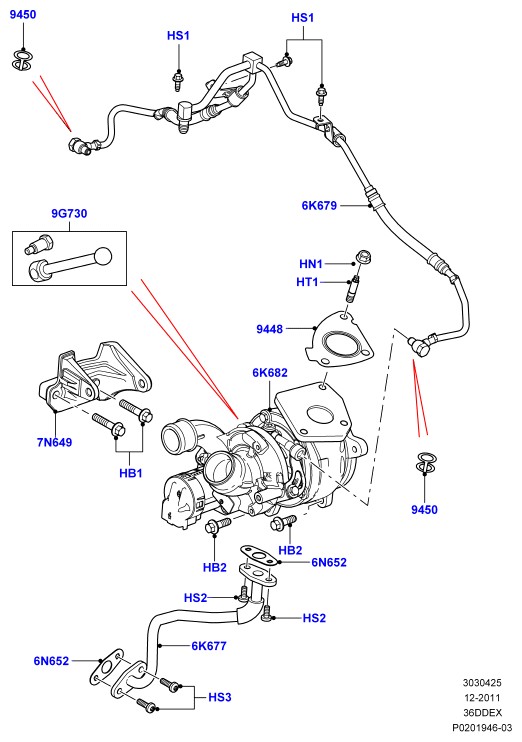 9450
HS1
HS1
6K679
9G730
HN1
HT1
9448
6K682
7N649
HB1
9450
HB2
HB2
6N652
HS2
HS2
6K677
6N652
HS3
3030425
12-2011
36DDEX
P0201946-03