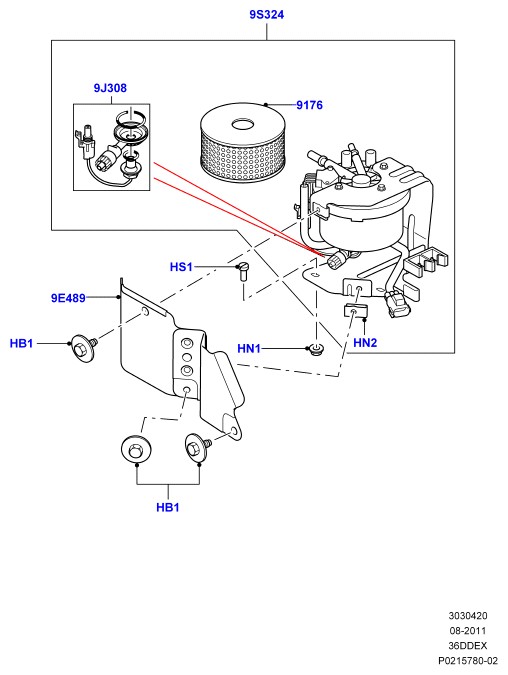 9S324

9J308

9176

HS1

9E489

HB1

HN1

HN2

HB1

3030420
08-2011
36DDEX
P0215780-02