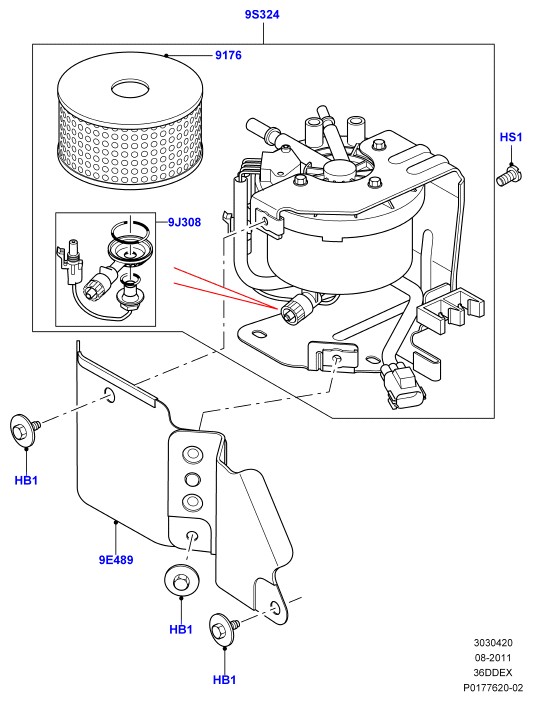 9S324

9176

HS1

9J308

HB1

9E489

HB1

HB1

3030420
08-2011
36DDEX
P0177620-02