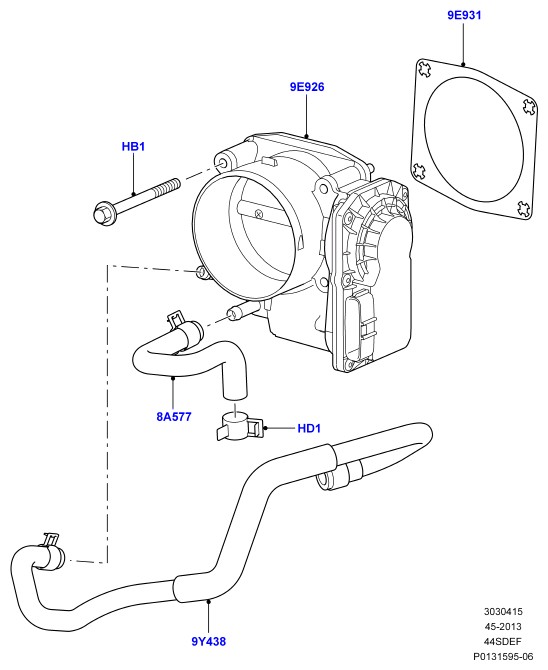 9E931

9E926

HB1

8A577

HD1

9Y438

3030415
45-2013
44SDEF
P0131595-06