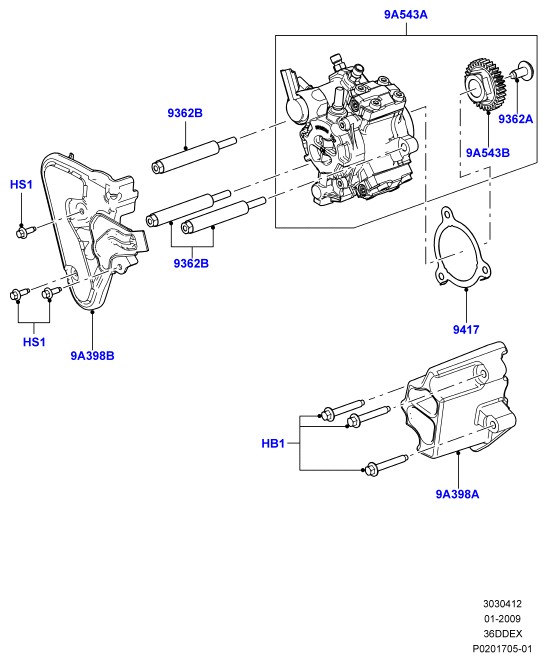 9A543A

9362B

9362A

9A543B

HS1

9362B

HS1

9A398B

9417

HB1

9A398A

3030412
01-2009
36DDEX
P0201705-01