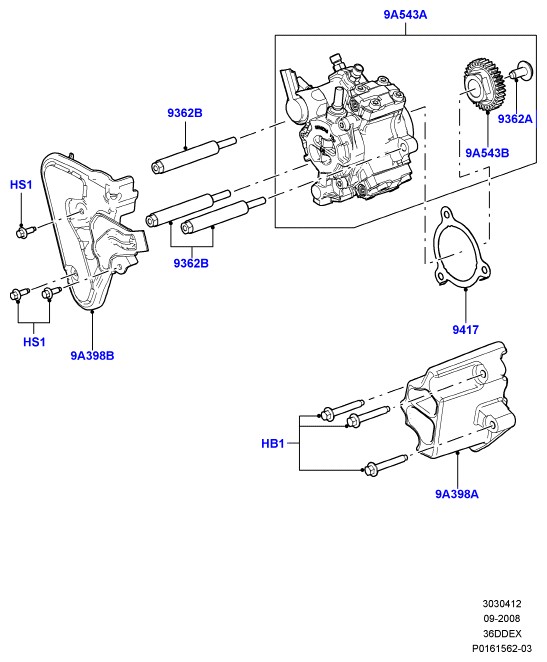 9A543A

9362B

9362A

9A543B

HS1

9362B

HS1

9A398B

9417

HB1

9A398A

3030412
09-2008
36DDEX
P0161562-03