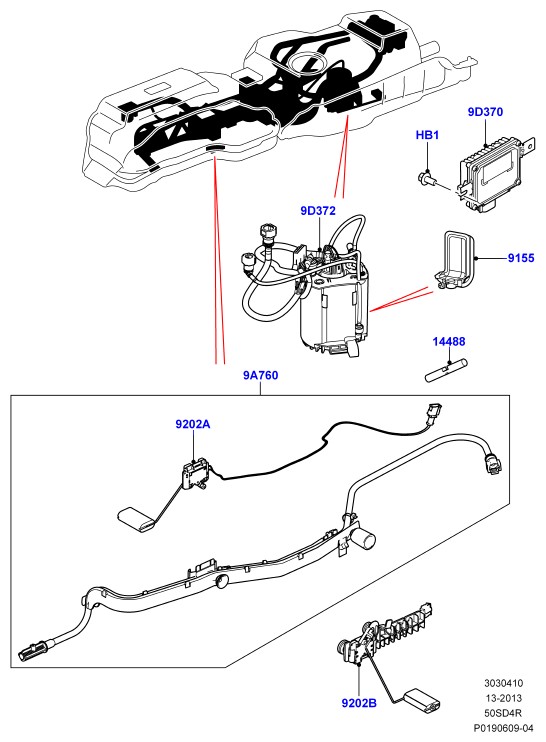 9D370
HB1
9D372
9155
14488
9A760
9202A
9202B
3030410
13-2013
50SD4R
P0190609-04