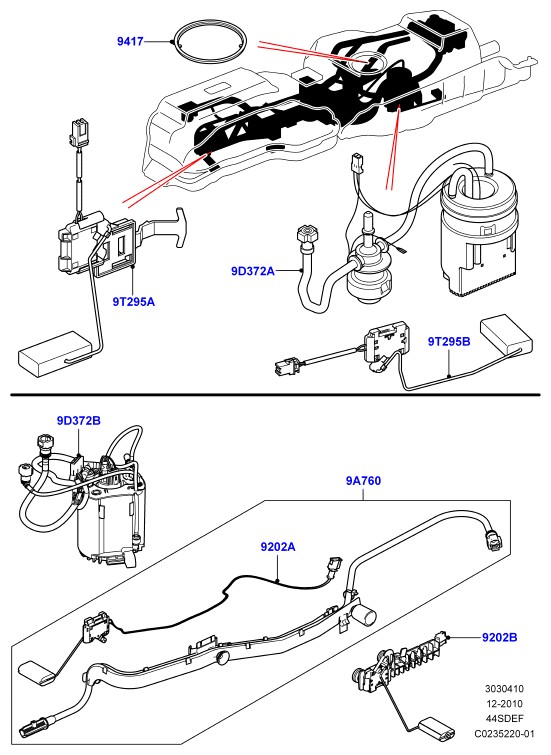 9417

9T295A

9D372A

9T295B

9D372B

9A760

9202A

9202B

3030410
12-2010
44SDEF
C0235220-01