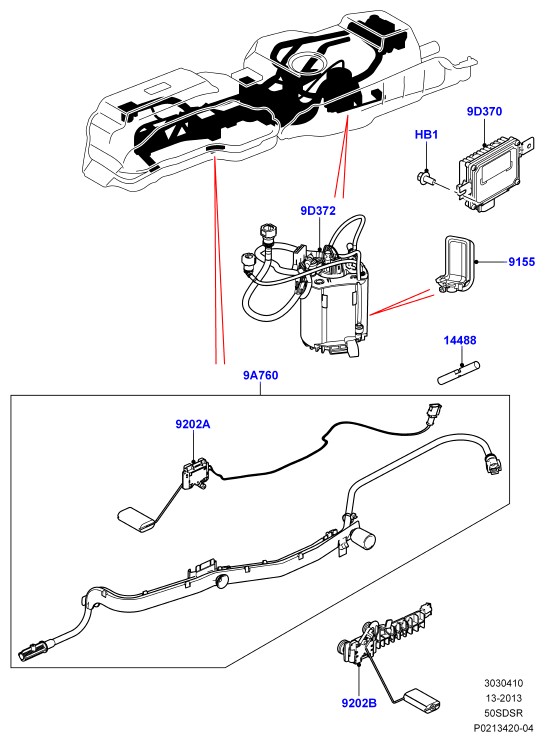 9D370
HB1
9D372
9155
14488
9A760
9202A
9202B
3030410
13-2013
50SDSR
P0213420-04