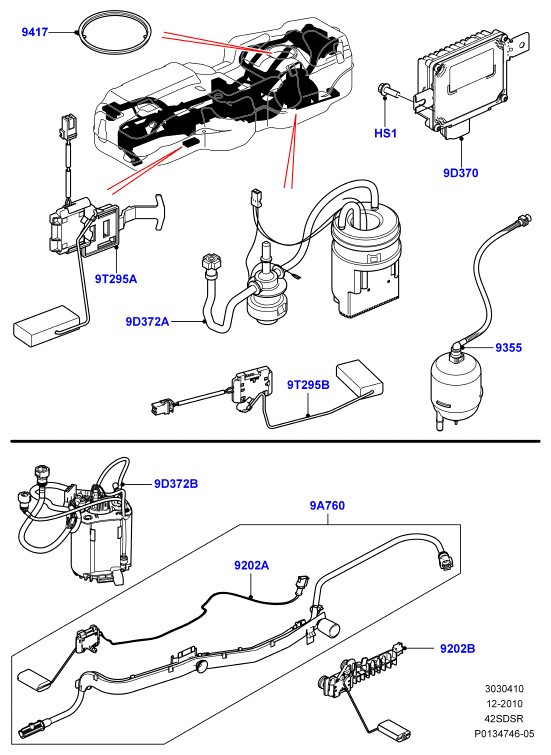 9417

HS1

9D370

9T295A

9D372A

9355

9T295B

9D372B

9A760

9202A

9202B

3030410
12-2010
42SDSR
P0134746-05