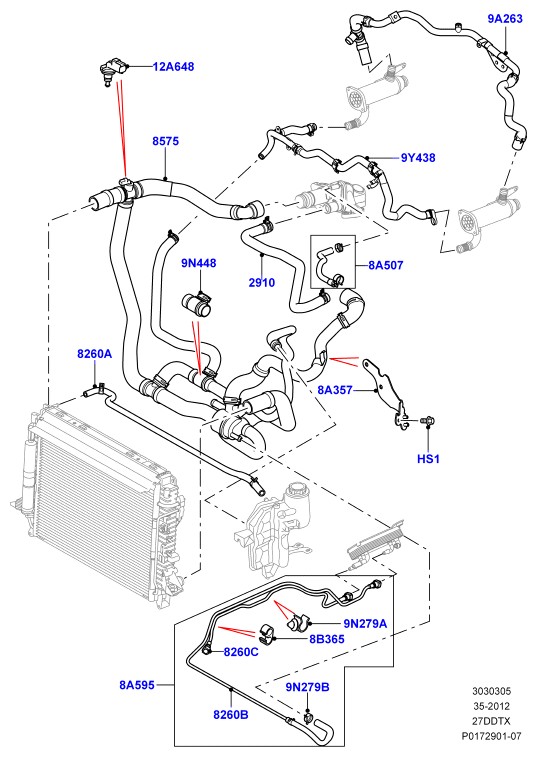 9A263

12A648

8575

9Y438

9N448

2910

8A507

8260A

8A357

HS1

9N279A

8B365

8260C

8A595

9N279B

8260B

3030305
35-2012
27DDTX
P0172901-07