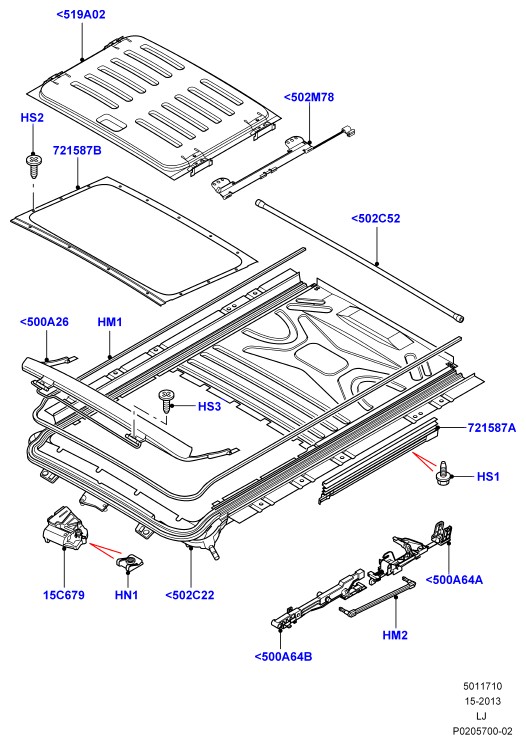 <519A02

<502M78

HS2

721587B

<502C52

<500A26

HM1

HS3

721587A

HS1

15C679

HN1

<502C22

<500A64A

HM2

<500A64B

5011710
15-2013
LJ
P0205700-02