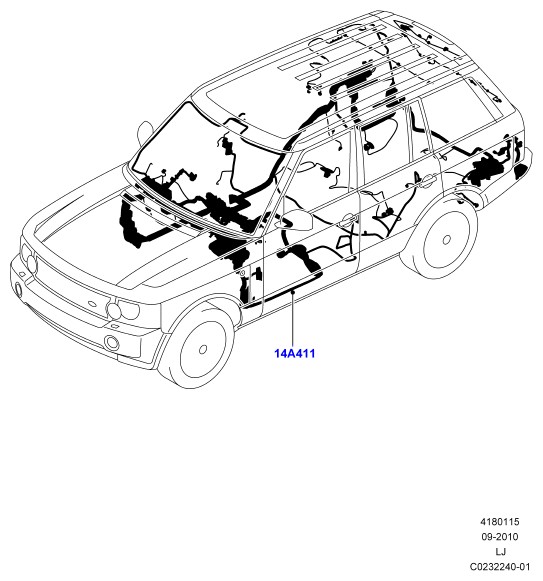 14A411

4180115
09-2010
LJ
C0232240-01