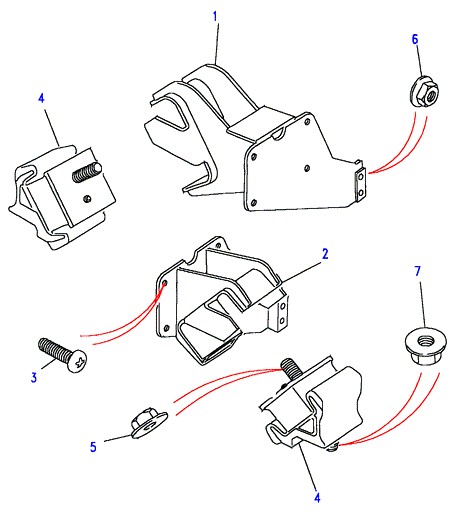 1
6
4
2
7
3
5
4