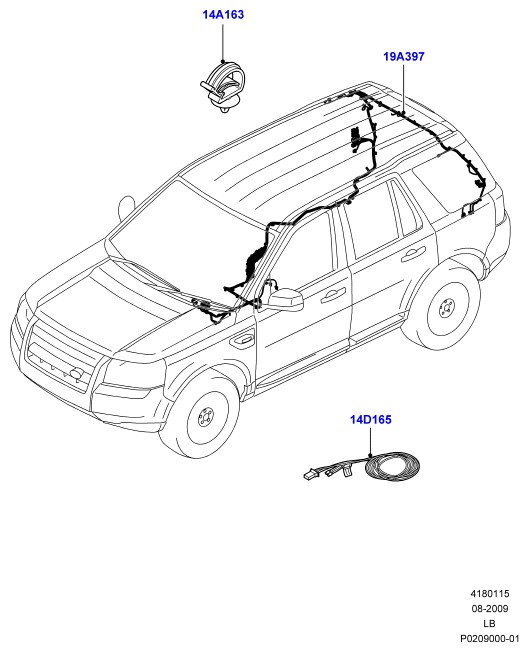 14A163

19A397

14D165

4180115
08-2009
LB
P0209000-01