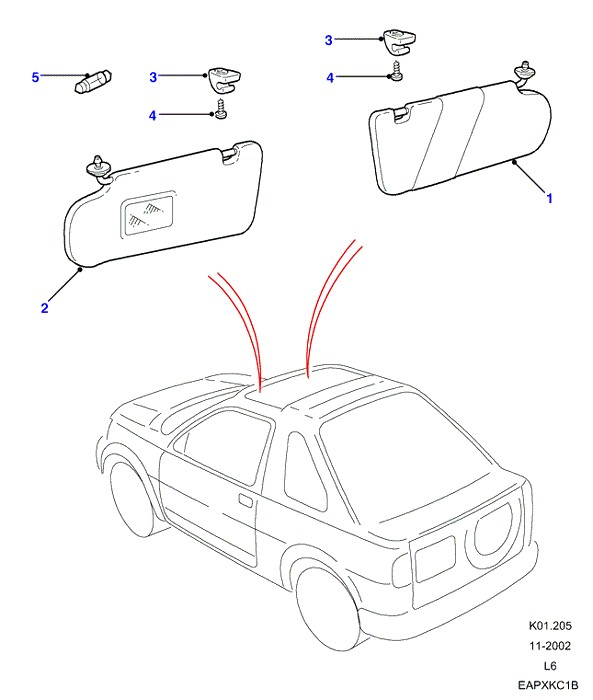 3
5
3
4
4
1
2
K01.205
11-2002
L6
EAPXKC1B