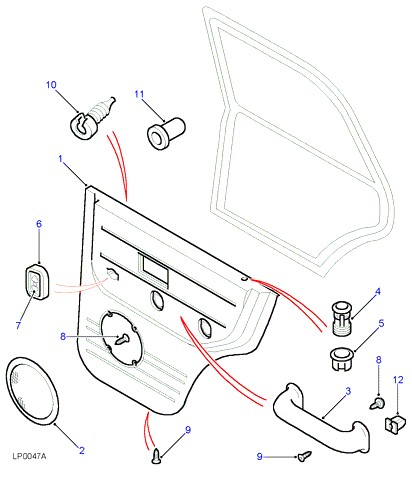 10
11
1
6
7
8
4
5
8
12
3
2
9
9
LP0047A