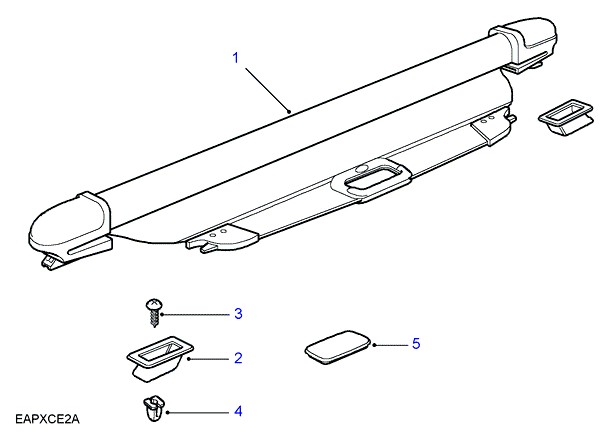 1

3

2

5

4

EAPXCE2A