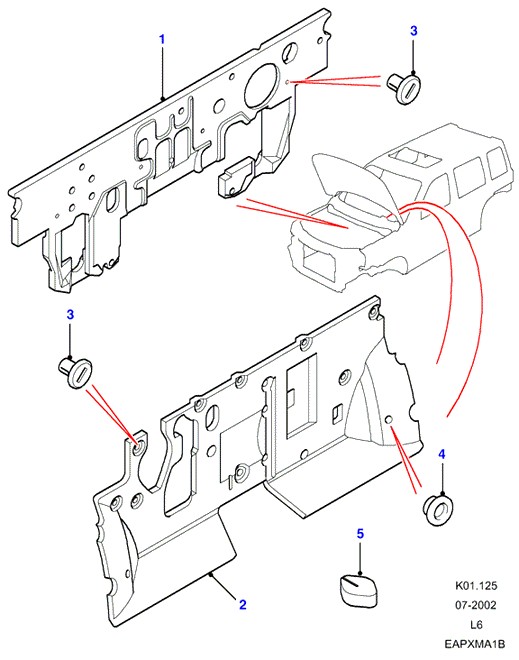 1

3

3

4

5

2

K01.125
07-2002
L6
EAPXMA1B