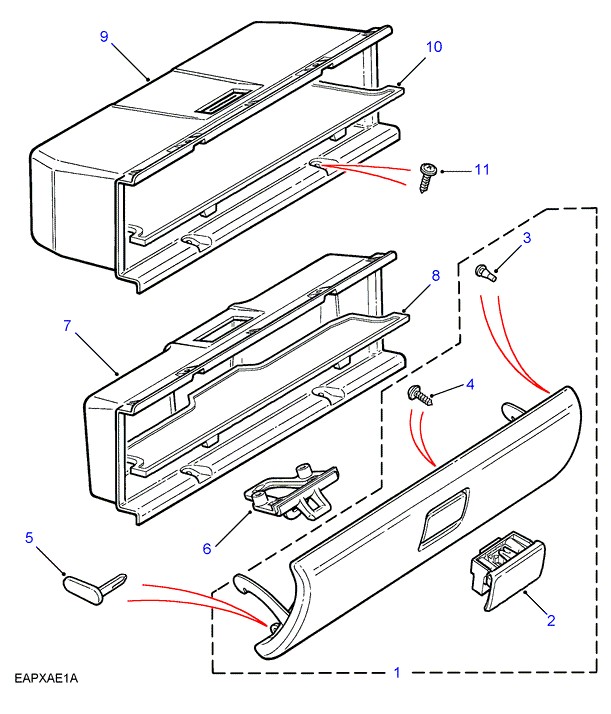 9
10
11
3
8
7
4
5
6
2
1
EAPXAE1A