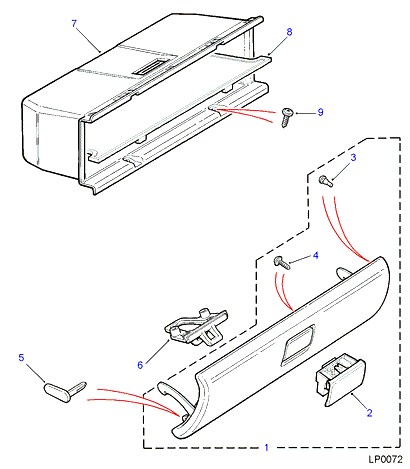 7
8
9
3
4
6
5
2
1
LP0072