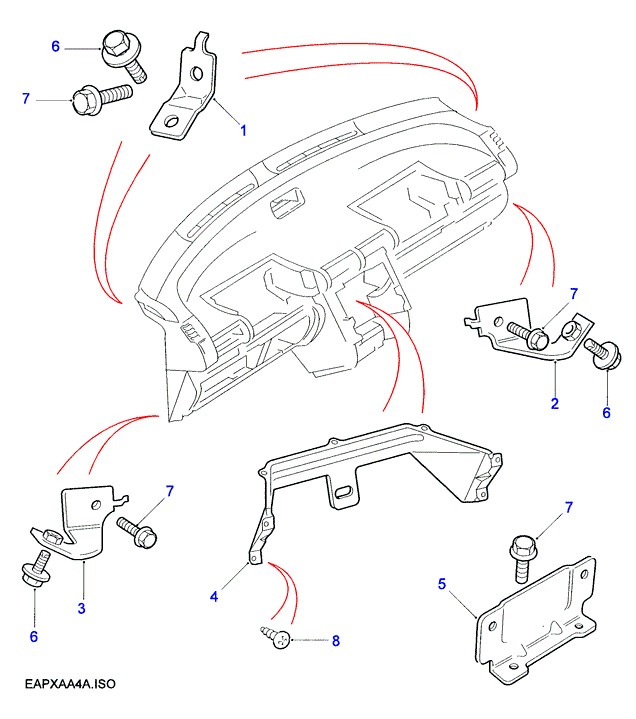 6
7
1
7
2
6
7
3
6
4
8
7
5
EAPXAA4A.ISO