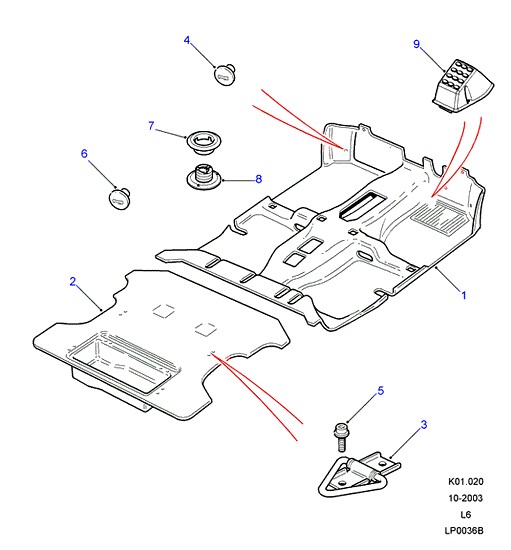 4
9
7
6
8
2
1
5
3
K01.020
10-2003
L6
LP0036B