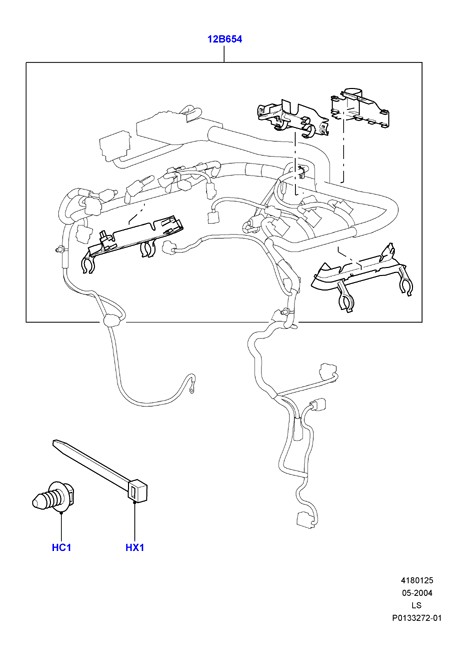 12B654

HC1

HX1

4180125
05-2004
LS
P0133272-01