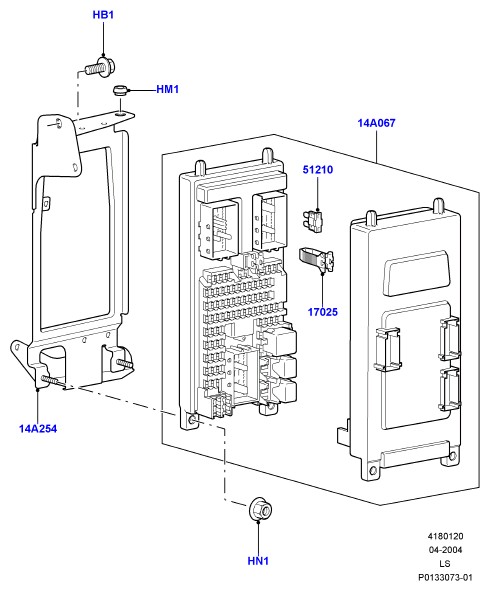 HB1

HM1

14A067

51210

17025

14A254

HN1

4180120
04-2004
LS
P0133073-01