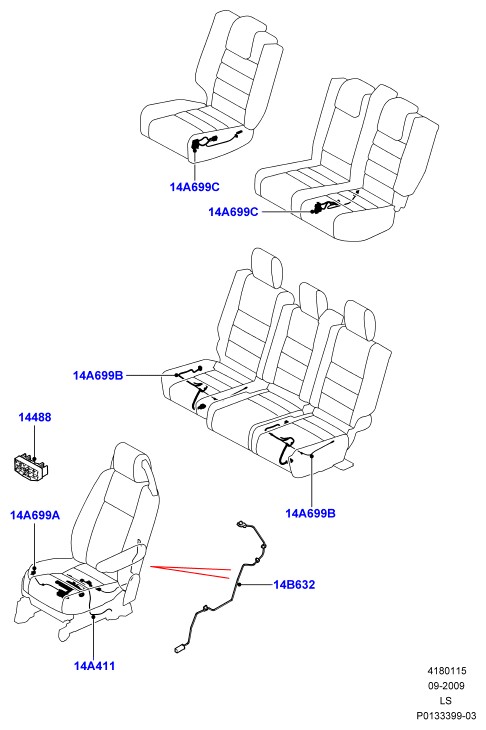 14A699C

14A699C

14A699B

14488

14A699A

14A699B

14B632

14A411

4180115
09-2009
LS
P0133399-03