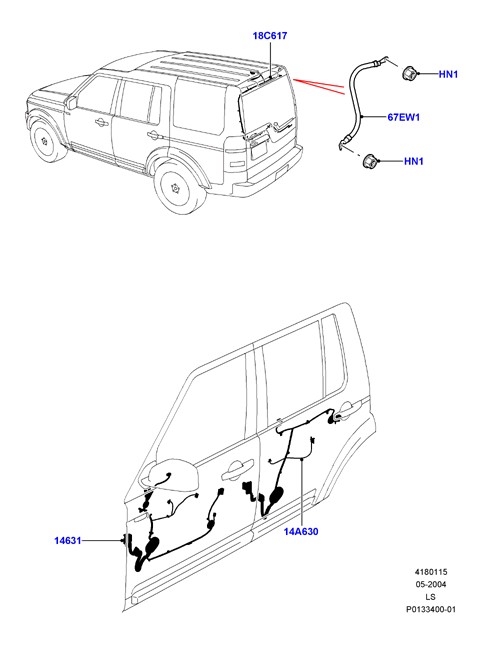 18C617

HN1

67EW1

HN1

14631

14A630

4180115
05-2004
LS
P0133400-01