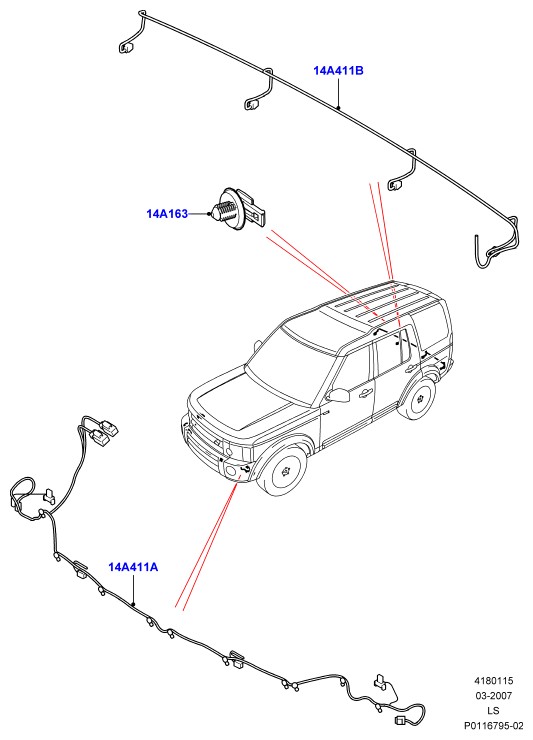 14A411B

14A163

14A411A

4180115
03-2007
LS
P0116795-02