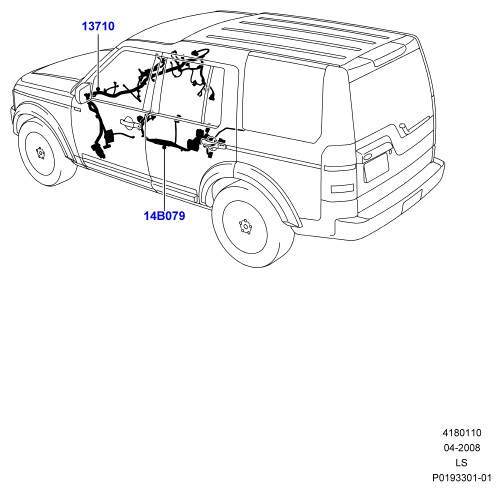 13710

14B079

4180110
04-2008
LS
P0193301-01