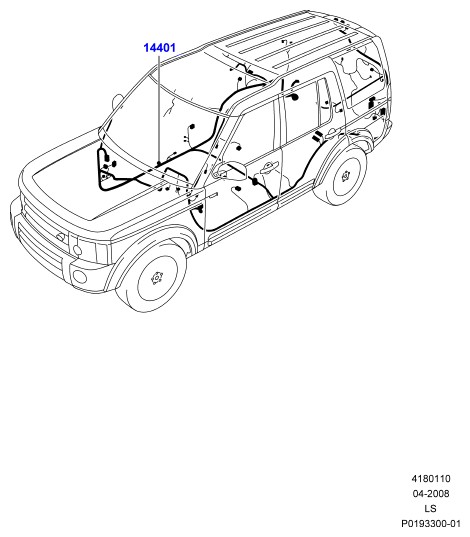 14401

4180110
04-2008
LS
P0193300-01