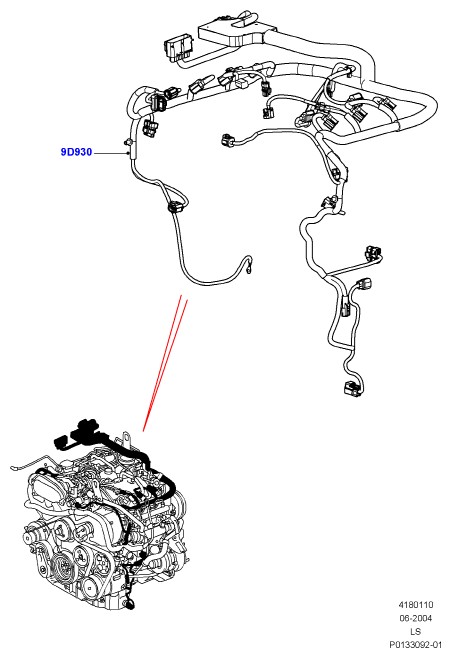 9D930

4180110
06-2004
LS
P0133092-01