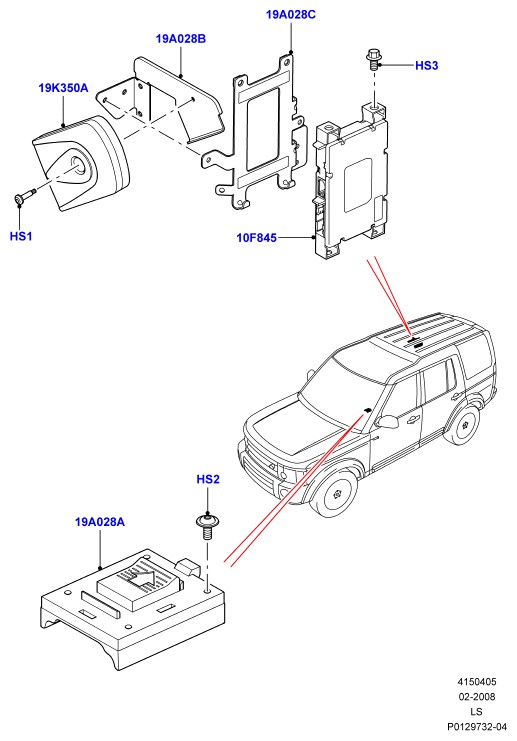 19A028C
19A028B
HS3
19K350A
HS1
10F845
HS2
19A028A
4150405
02-2008
LS
P0129732-04